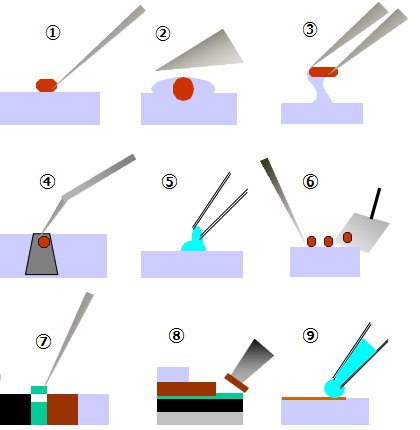 ①
②
③
④
⑤
⑥
⑦
⑧
⑨